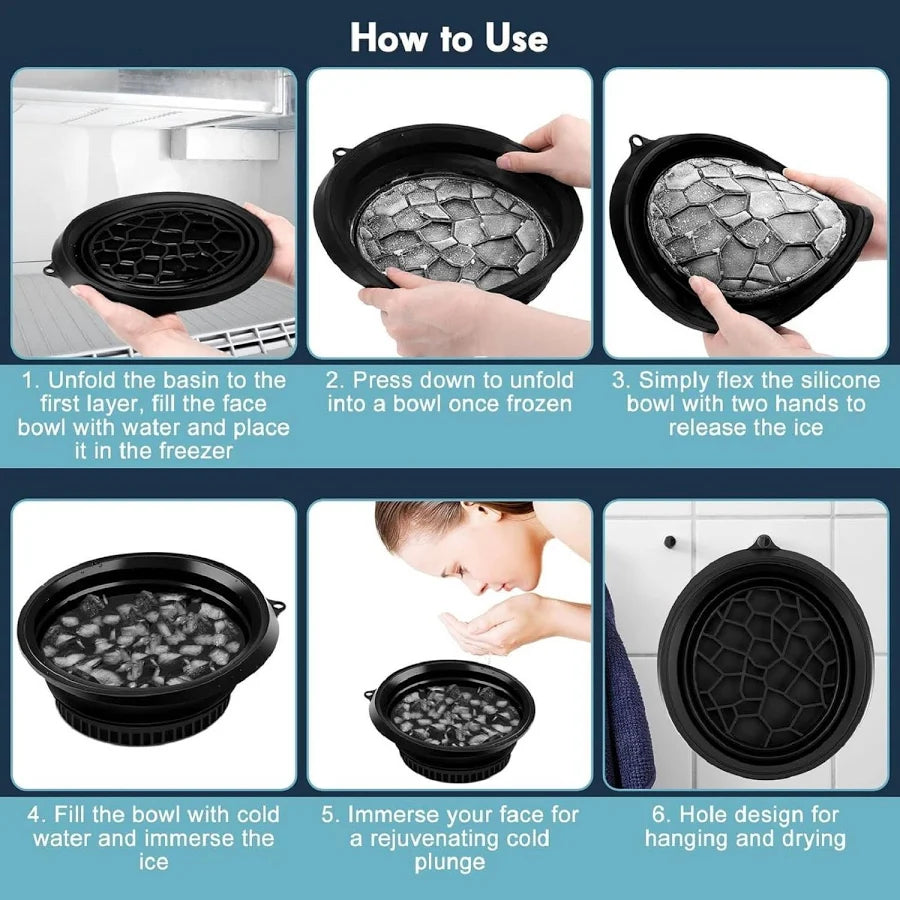 How to Use

1. Unfold the basin to the first layer, fill the face bowl with water and place it in the freezer

2. Press down to unfold into a bowl once frozen

3. Simply flex the silicone bowl with two hands to release the ice

4. Fill the bowl with cold water and immerse the ice

5. Immerse your face for a rejuvenating cold plunge

6. Hole design for hanging and drying